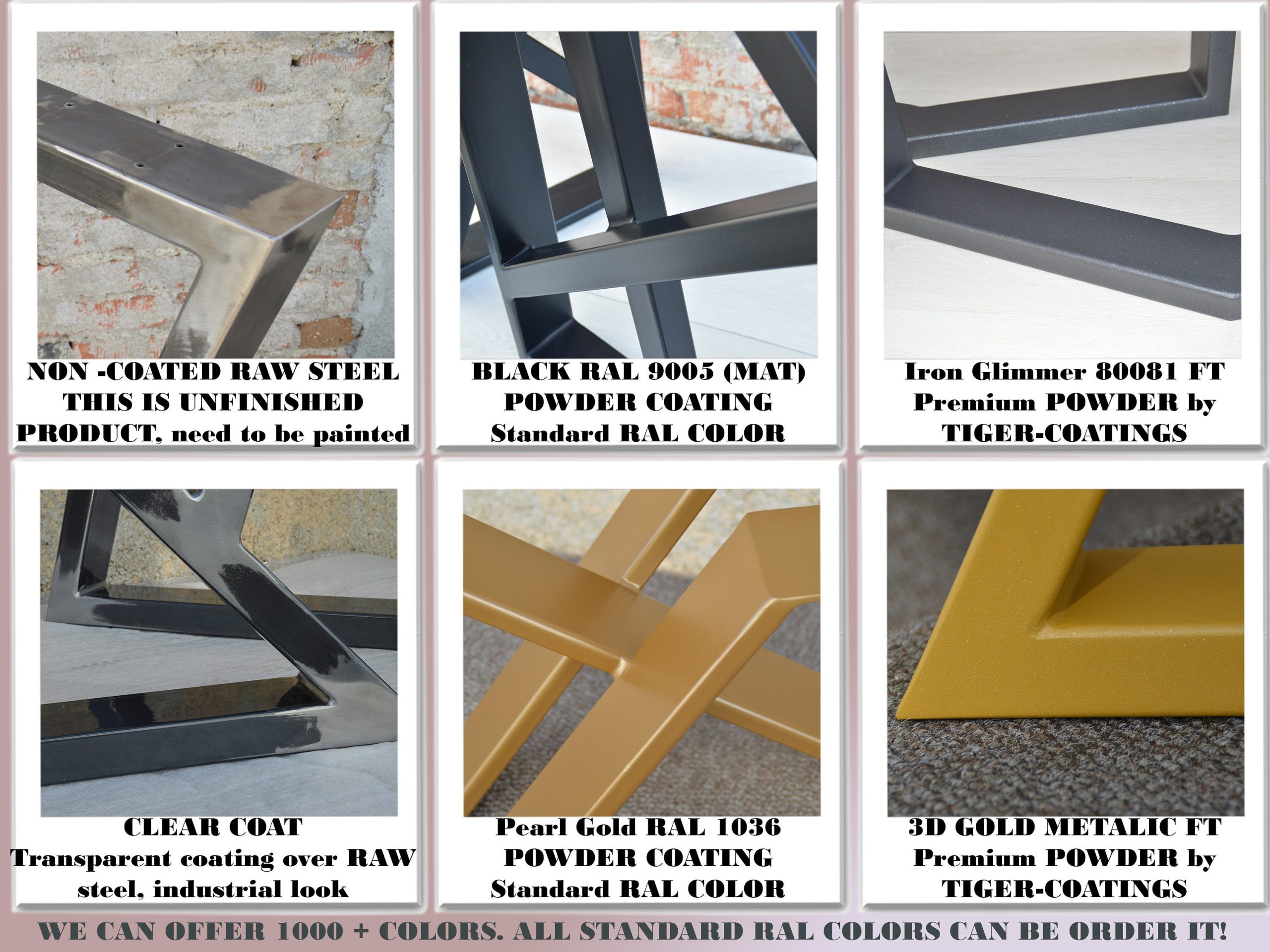 NON -COATED RAW STEEL
THIS IS UNFINISHED
PRODUCT, need to be painted

BLACK RAL 9005 (MAT)
POWDER COATING
Standard RAL COLOR

Iron Glimmer 80081 FT
Premium POWDER by
TIGER-COATINGS

CLEAR COAT
Transparent coating over RAW
steel, industrial look

Pearl Gold RAL 1036
POWDER COATING
Standard RAL COLOR

3D GOLD METALIC FT
Premium POWDER by
TIGER-COATINGS

WE CAN OFFER 1000 + COLORS. ALL STANDARD RAL COLORS CAN BE ORDER IT!